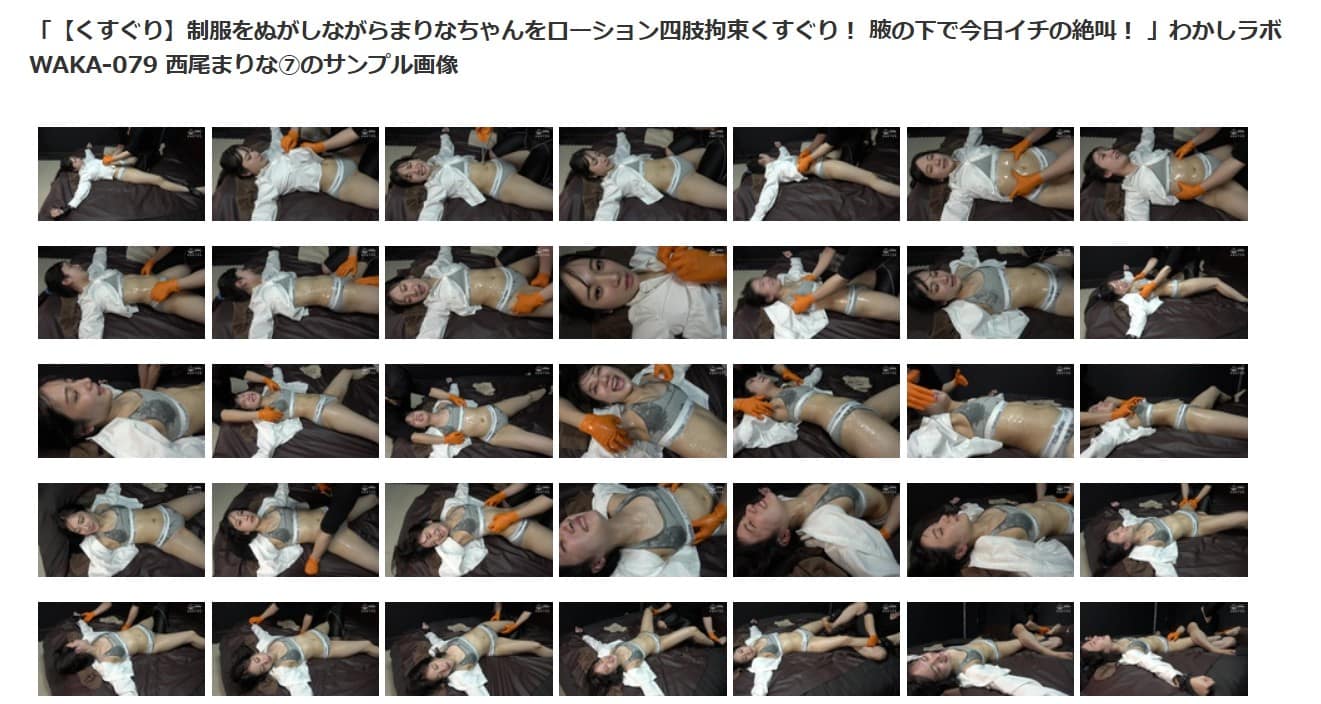 「【くすぐり】制服をぬがしながらまりなちゃんをローション四肢拘束くすぐり！ 腋の下で今日イチの絶叫！ 」わかしラボ WAKA-079 西尾まりな⑦のサンプル画像